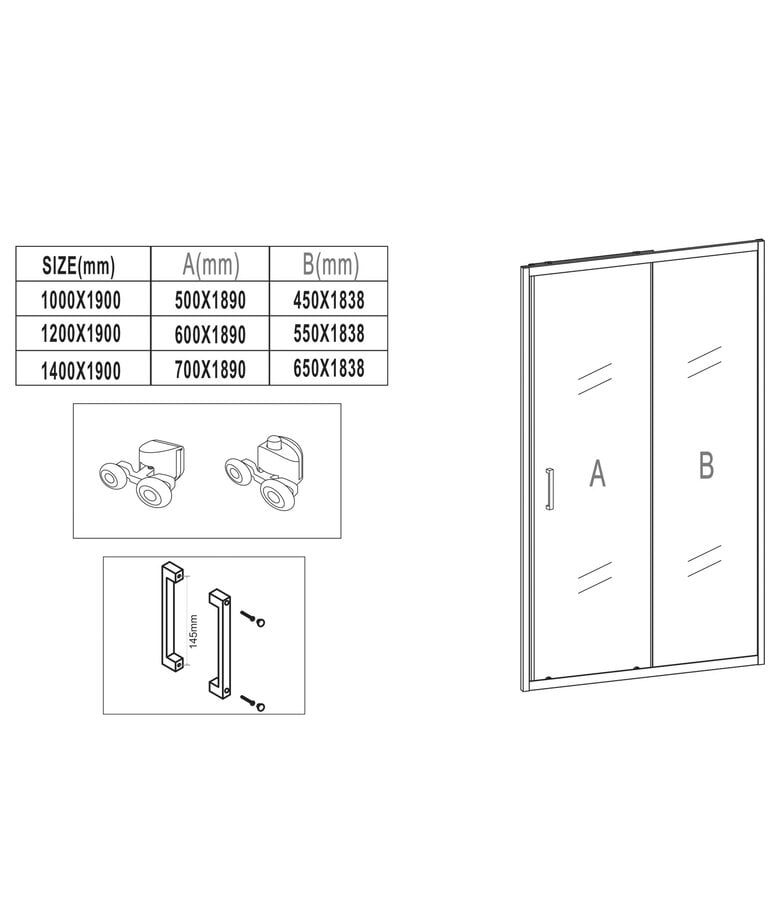 | SIZE(mm) | A(mm) | B(mm) |
|---|---|---|
| 1000X1900 | 500X1890 | 450X1838 |
| 1200X1900 | 600X1890 | 550X1838 |
| 1400X1900 | 700X1890 | 650X1838 |

145mm

A

B