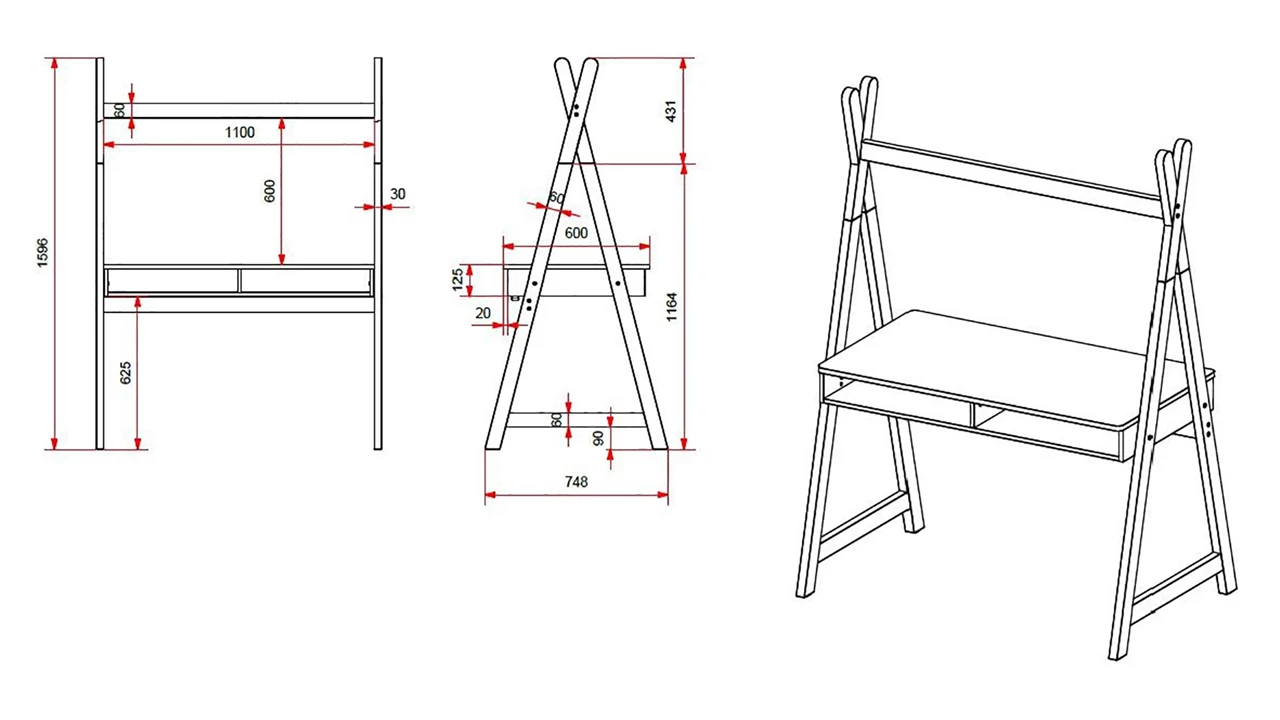 1596
60
1100
600
30
625

431
60
600
125
20
1164
60
90
748