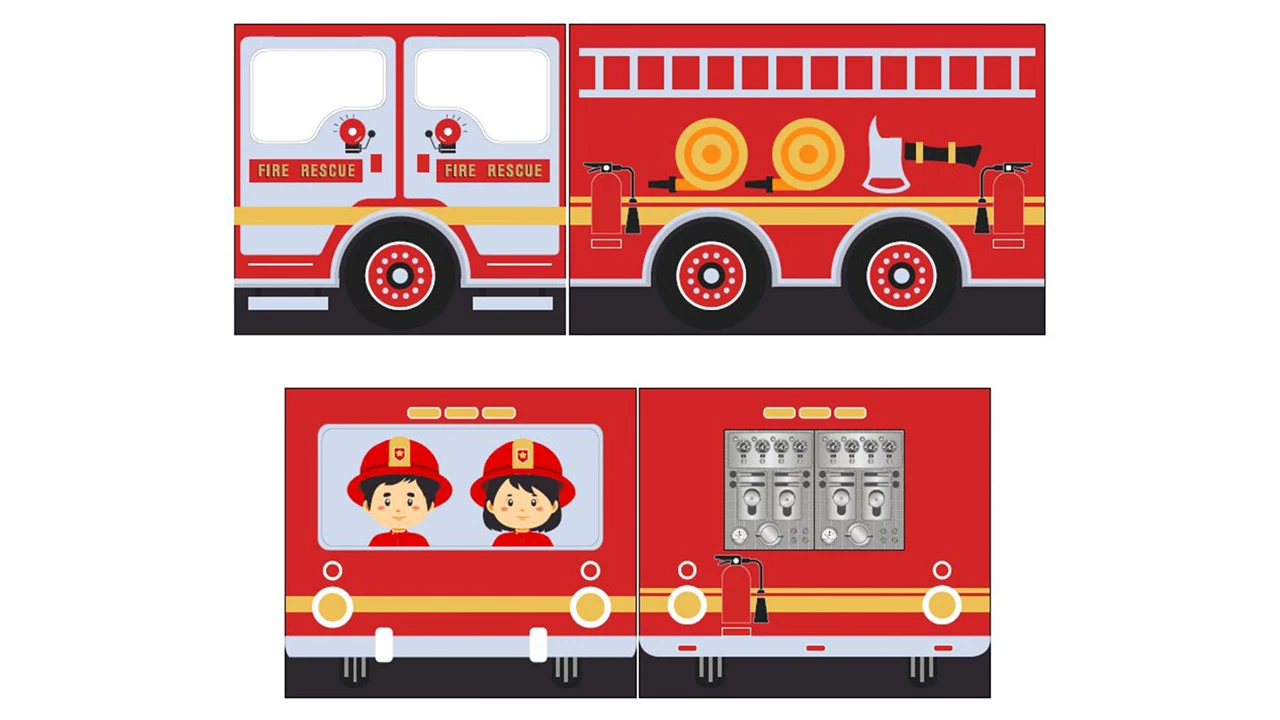 FIRE RESCUE
FIRE RESCUE