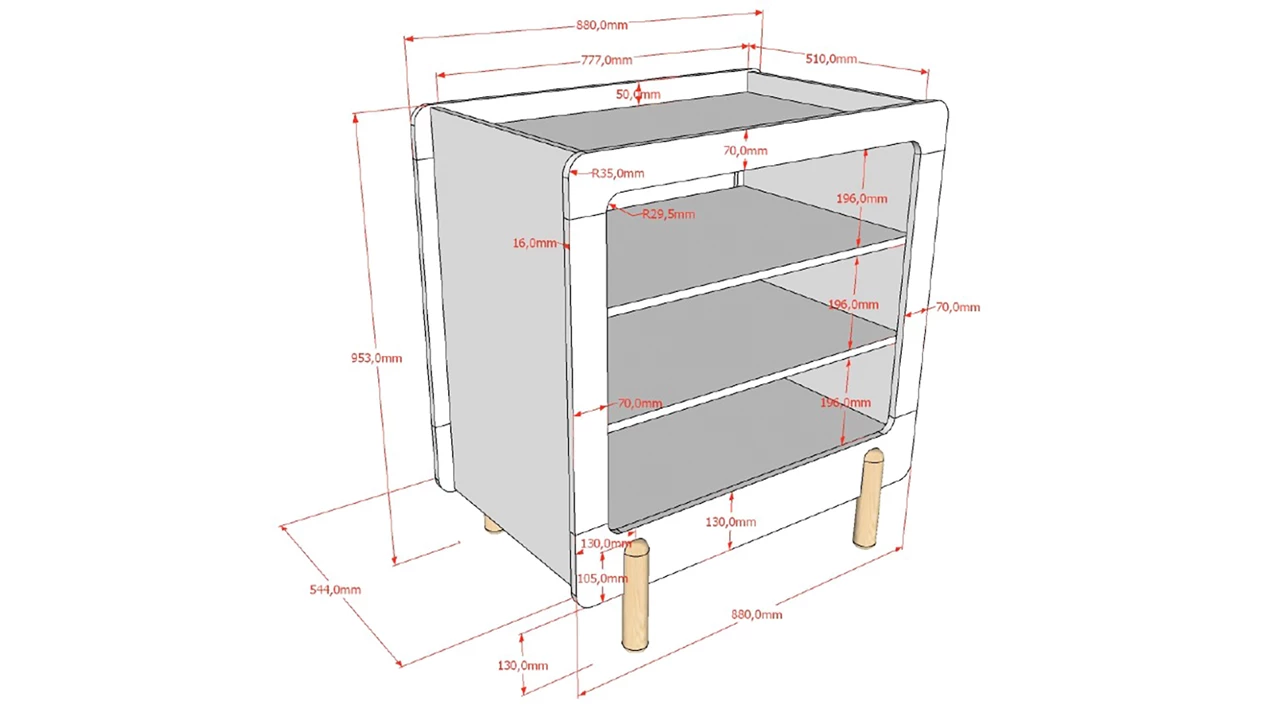 880,0mm
777,0mm
510,0mm
50,0mm
70,0mm
R35,0mm
R29,5mm
196,0mm
16,0mm
196,0mm
70,0mm
953,0mm
70,0mm
196,0mm
130,0mm
130,0mm
105,0mm
544,0mm
880,0mm
130,0mm