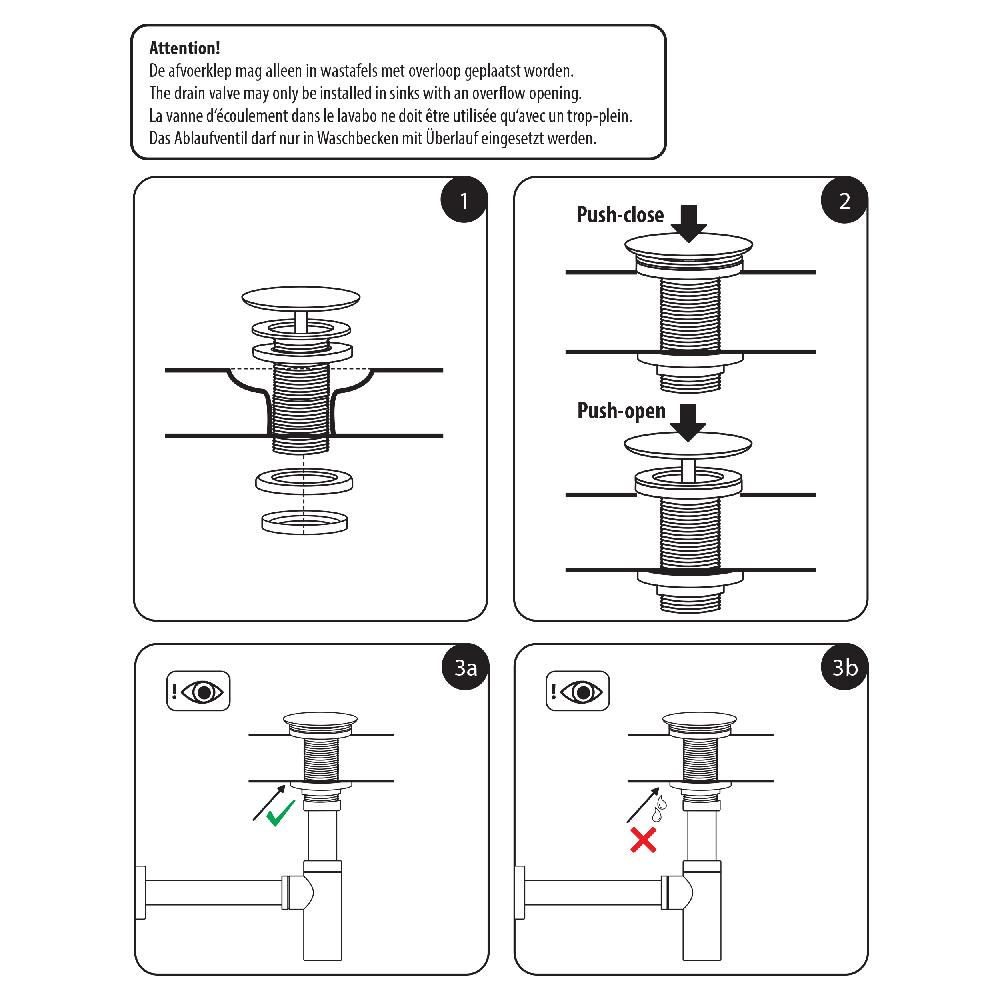 Attention!
De afvoerklep mag alleen in wastafels met overloop geplaatst worden.
The drain valve may only be installed in sinks with an overflow opening.
La vanne d'écoulement dans le lavabo ne doit être utilisée qu'avec un trop-plein.
Das Ablaufventil darf nur in Waschbecken mit Überlauf eingesetzt werden.

1

2

Push-close

Push-open

3a

!

3b

!