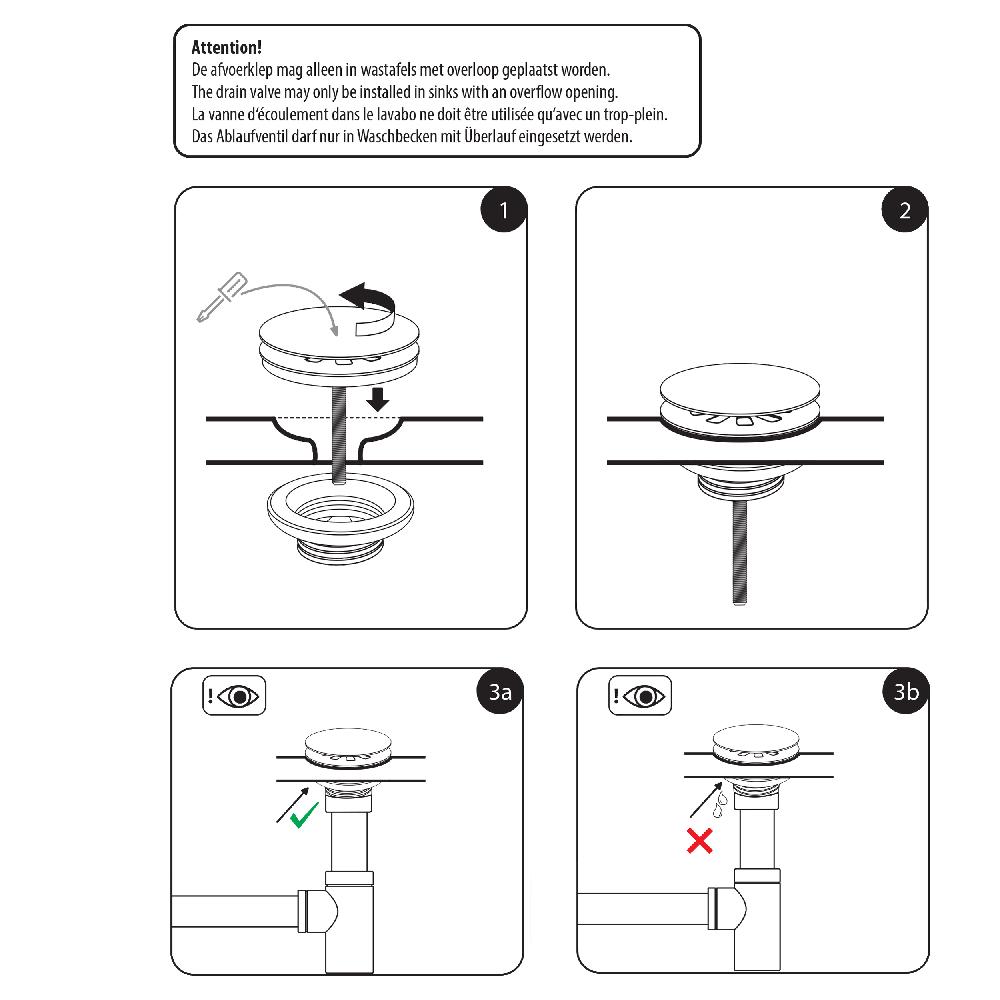 Attention!
De afvoerklep mag alleen in wastafels met overloop geplaatst worden.
The drain valve may only be installed in sinks with an overflow opening.
La vanne d'écoulement dans le lavabo ne doit être utilisée qu'avec un trop-plein.
Das Ablaufventil darf nur in Waschbecken mit Überlauf eingesetzt werden.

1

2

!

3a

!

3b