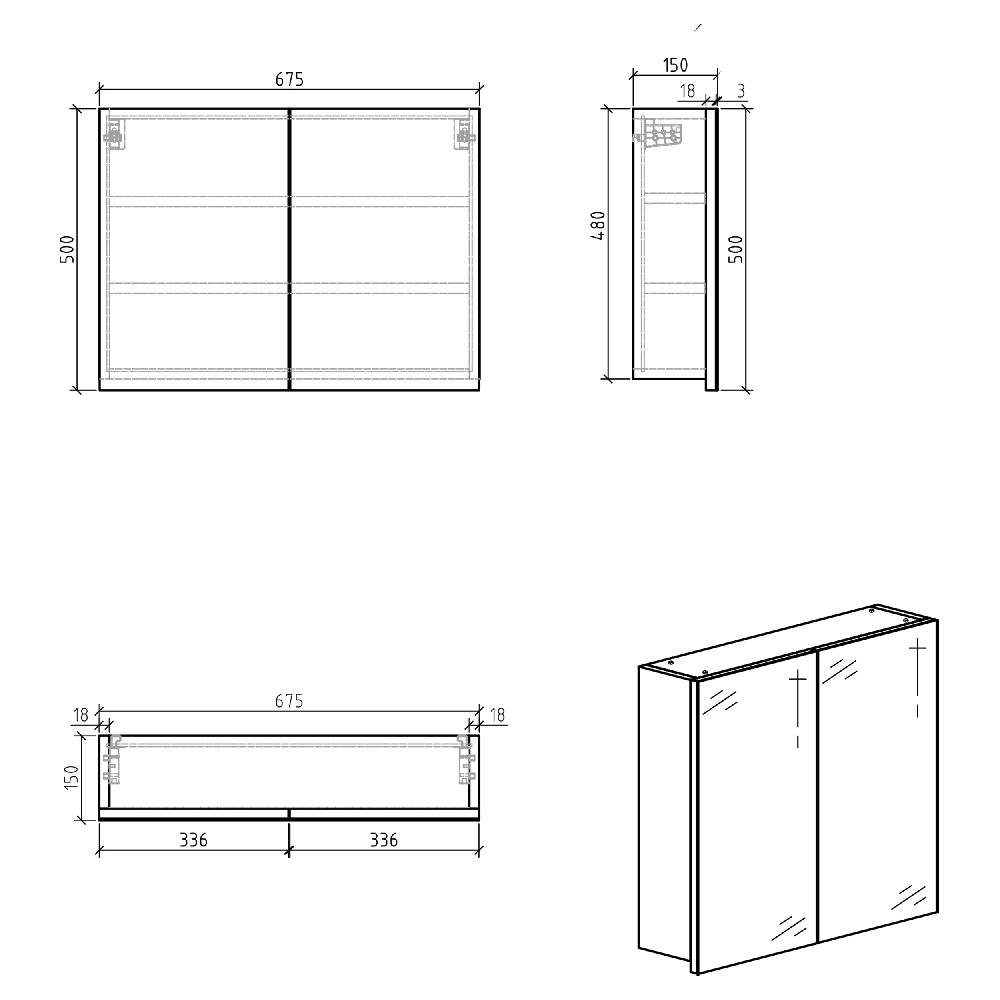 675
500
150
18
3
480
500
18
675
18
150
336
336