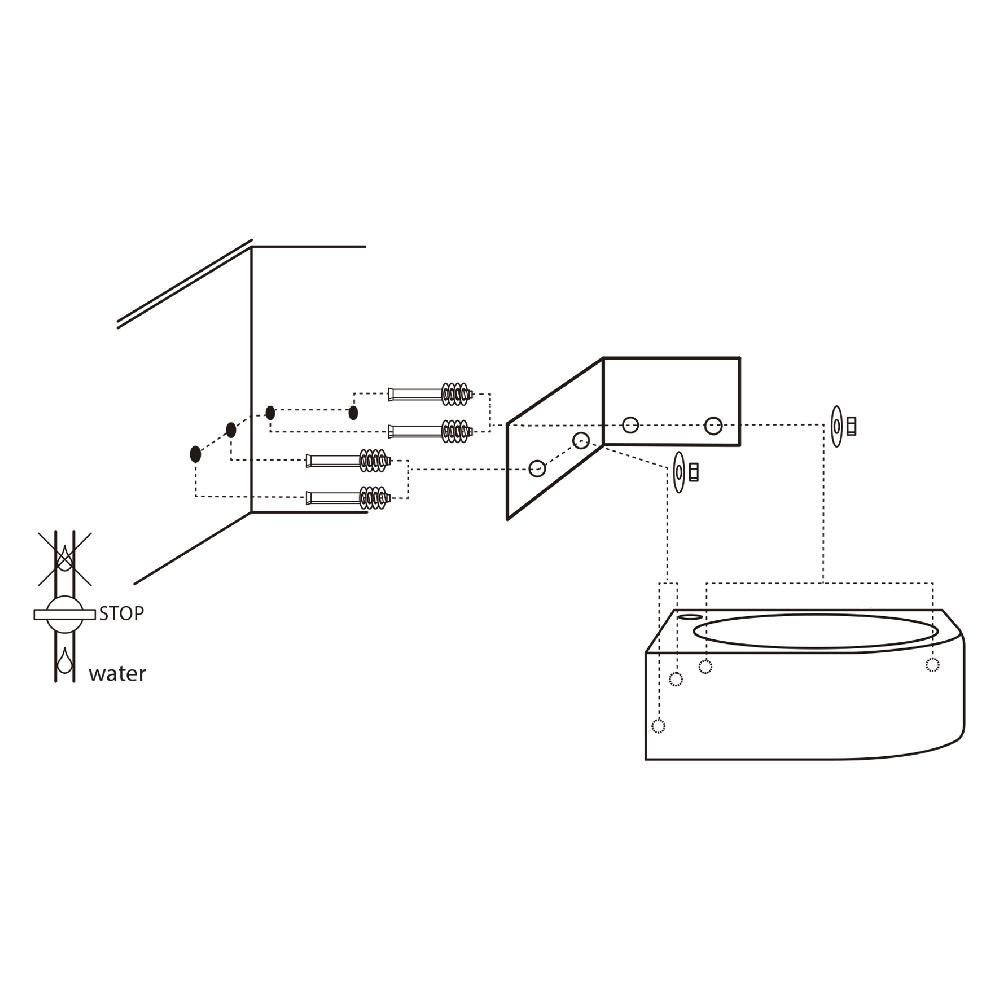 STOP
water