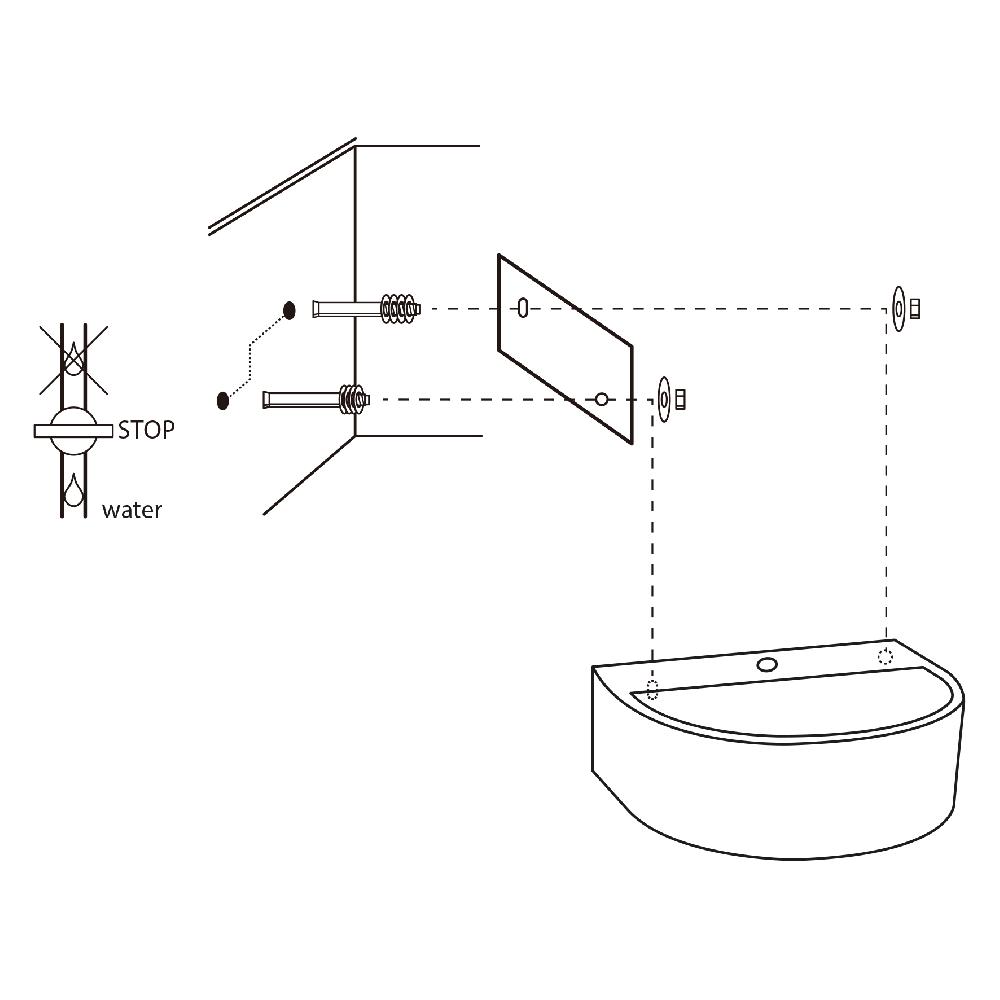 STOP

water