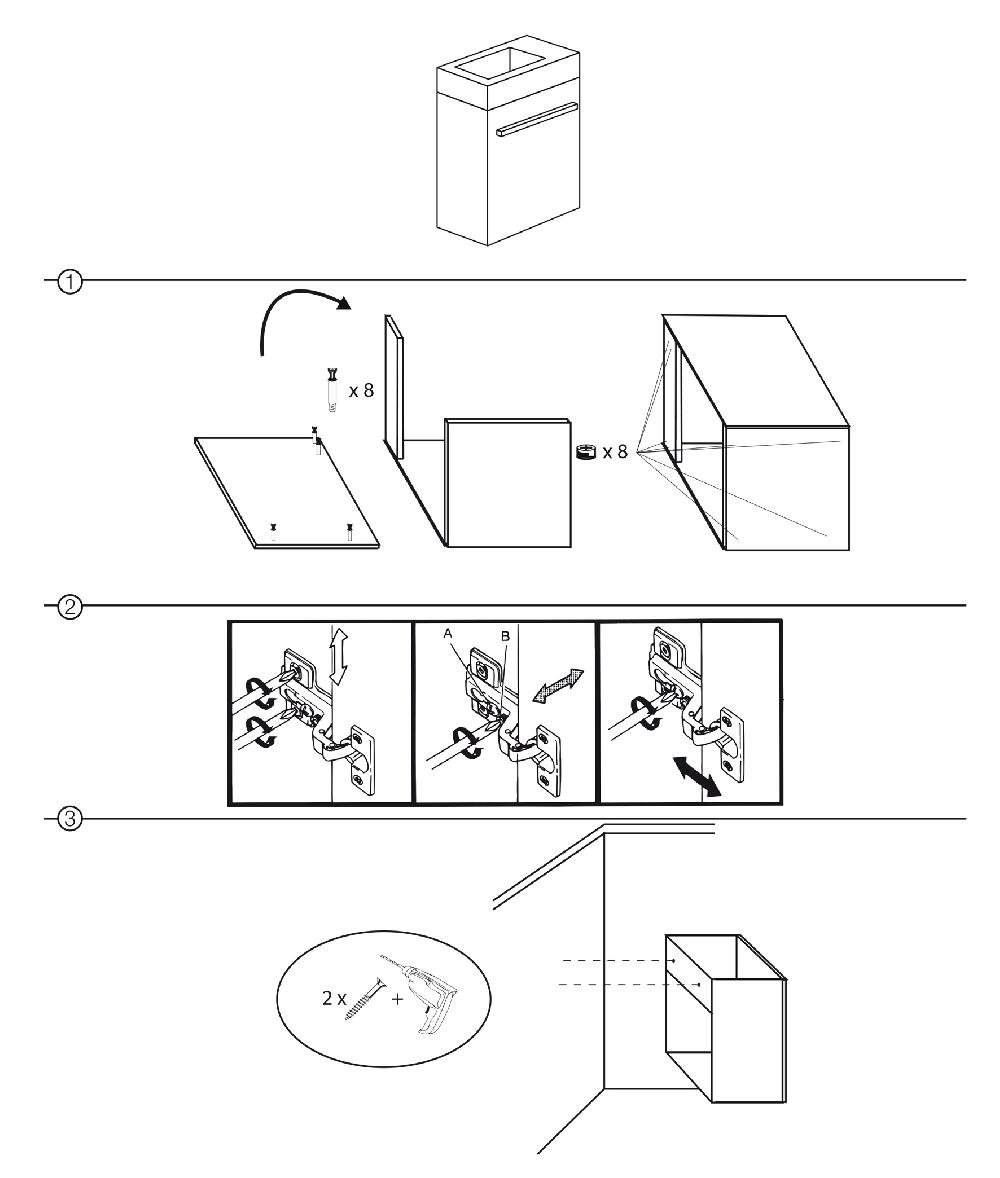 1

x 8

x 8

2

A

B

3

2 x

+