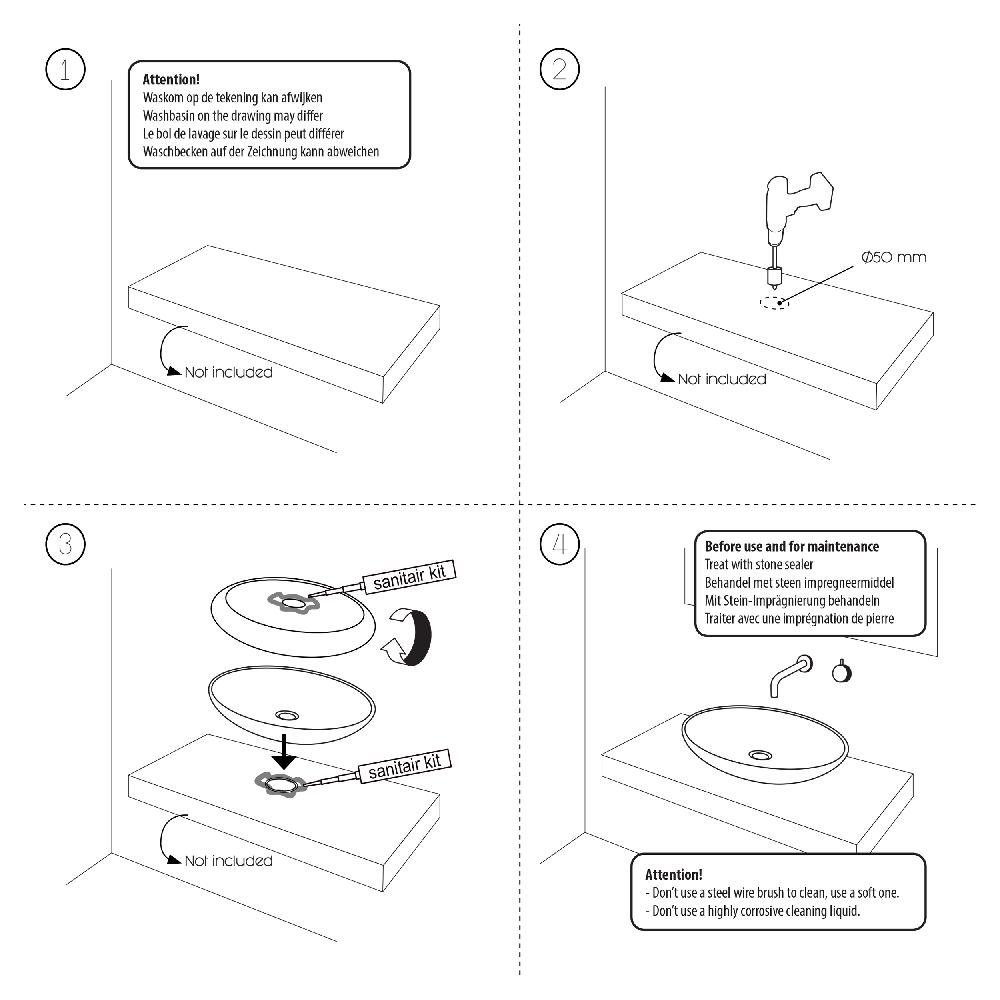 1

Attention!
Waskom op de tekening kan afwijken
Washbasin on the drawing may differ
Le bol de lavage sur le dessin peut différer
Waschbecken auf der Zeichnung kann abweichen

Not included

2

Ø50 mm

Not included

3

sanitair kit

sanitair kit

Not included

4

Before use and for maintenance
Treat with stone sealer
Behandel met steen impregneermiddel
Mit Stein-Imprägnierung behandeln
Traiter avec une imprégnation de pierre

Attention!
- Don't use a steel wire brush to clean, use a soft one.
- Don't use a highly corrosive cleaning liquid.