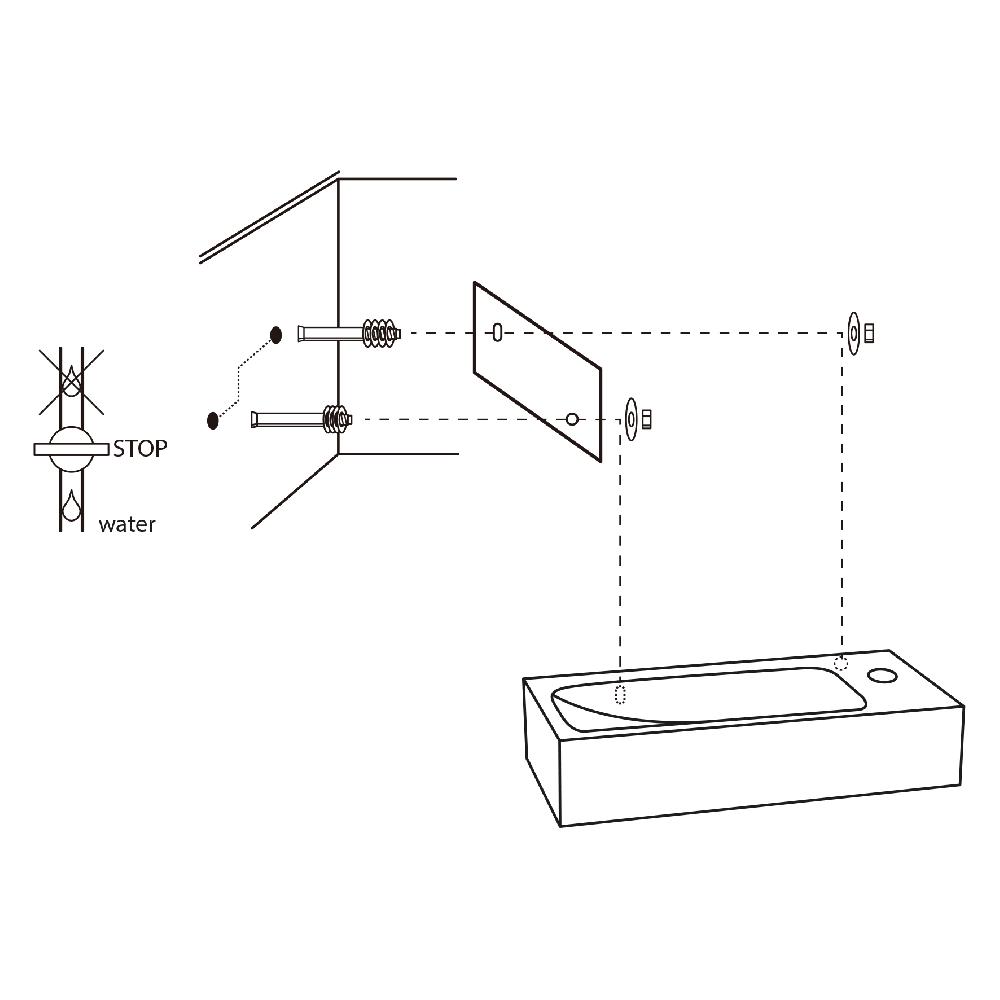 STOP
water