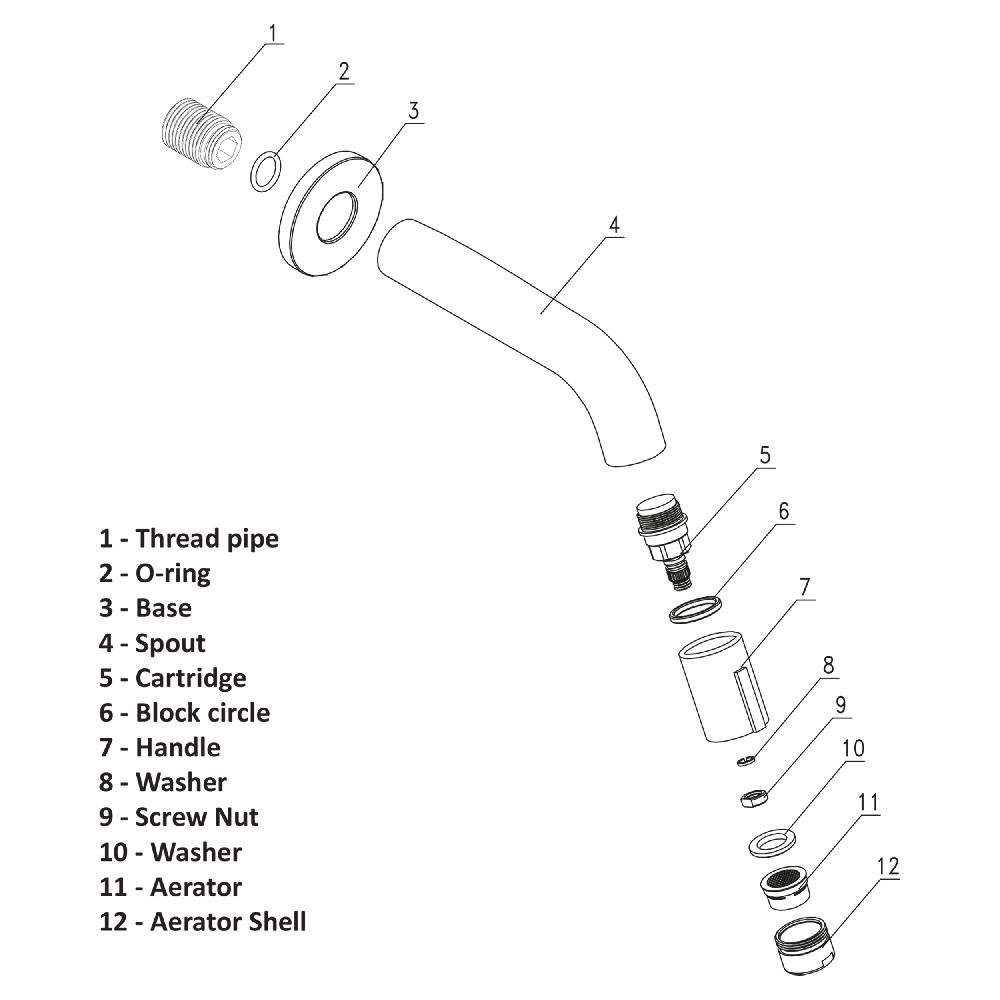 1
2
3
4
5
6
7
8
9
10
11
12

1 - Thread pipe
2 - O-ring
3 - Base
4 - Spout
5 - Cartridge
6 - Block circle
7 - Handle
8 - Washer
9 - Screw Nut
10 - Washer
11 - Aerator
12 - Aerator Shell