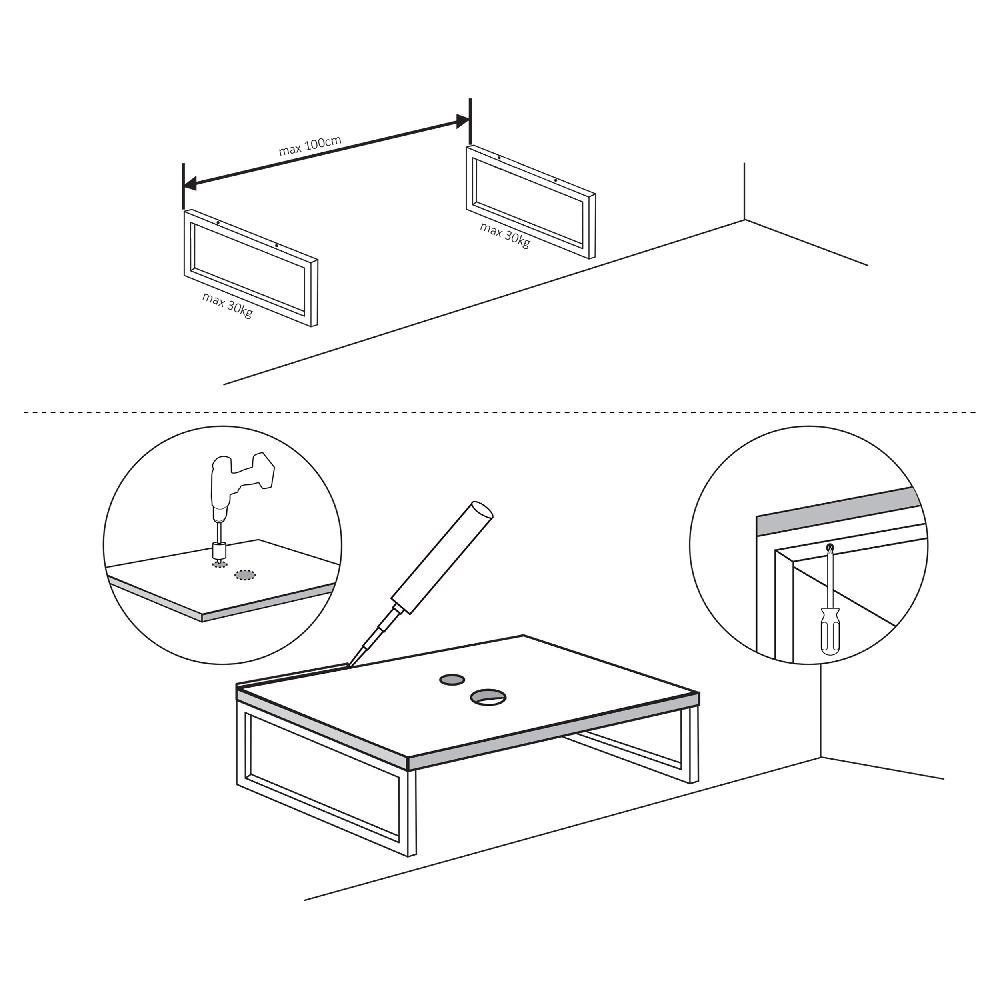 max 100cm

max 30kg

max 30kg