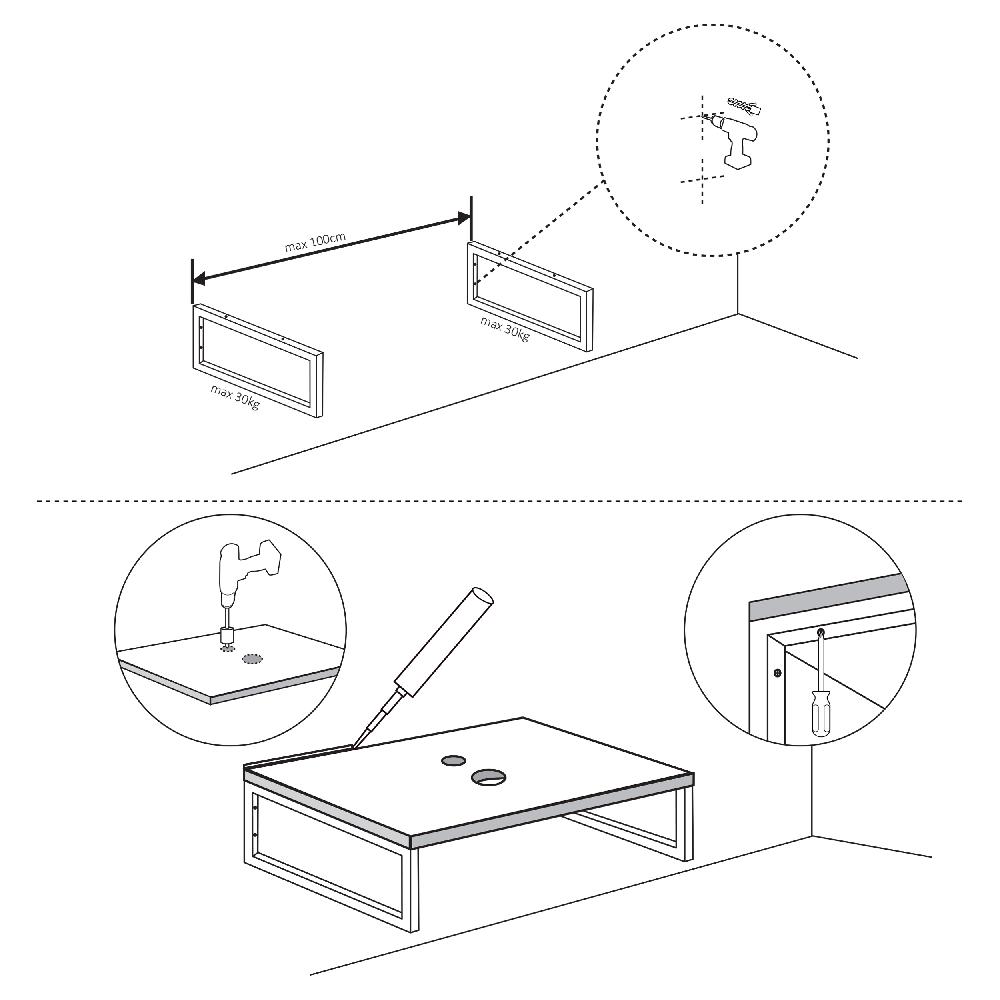 max 100cm

max 30kg

max 30kg