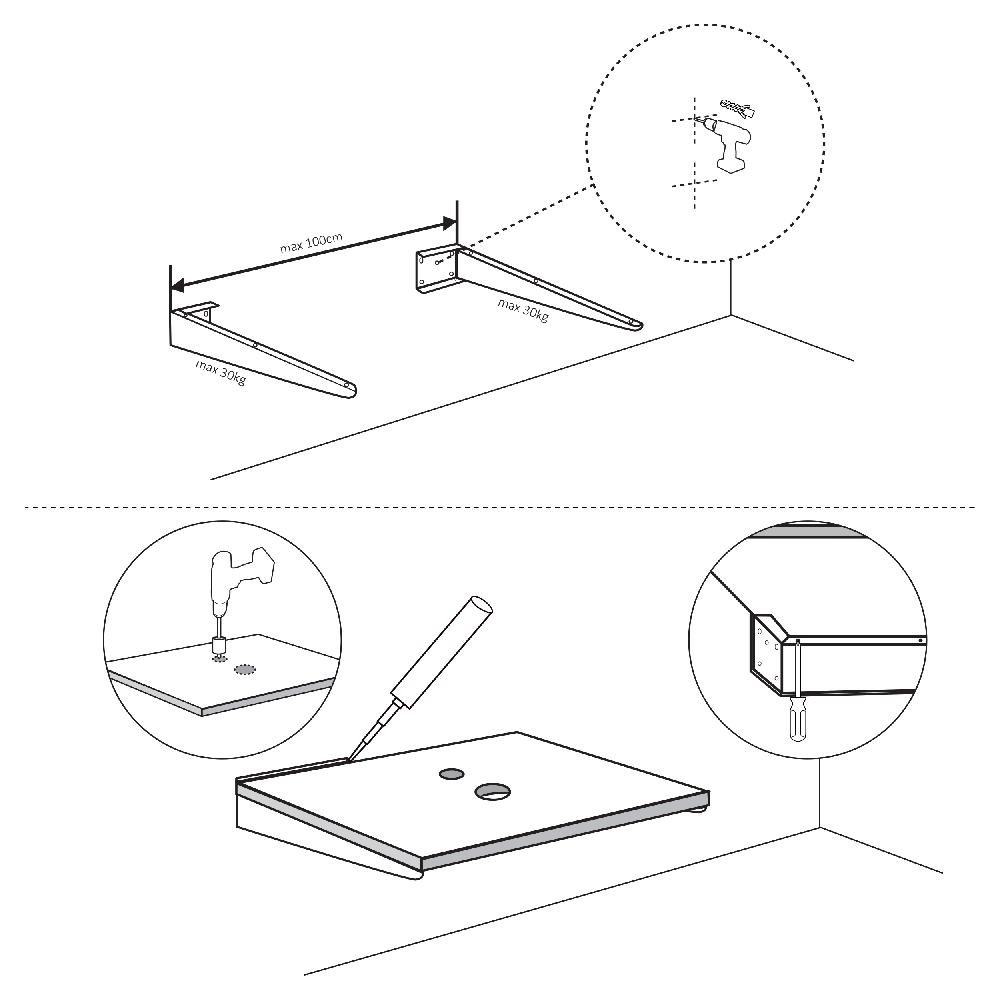 max 100cm
max 30kg
max 30kg