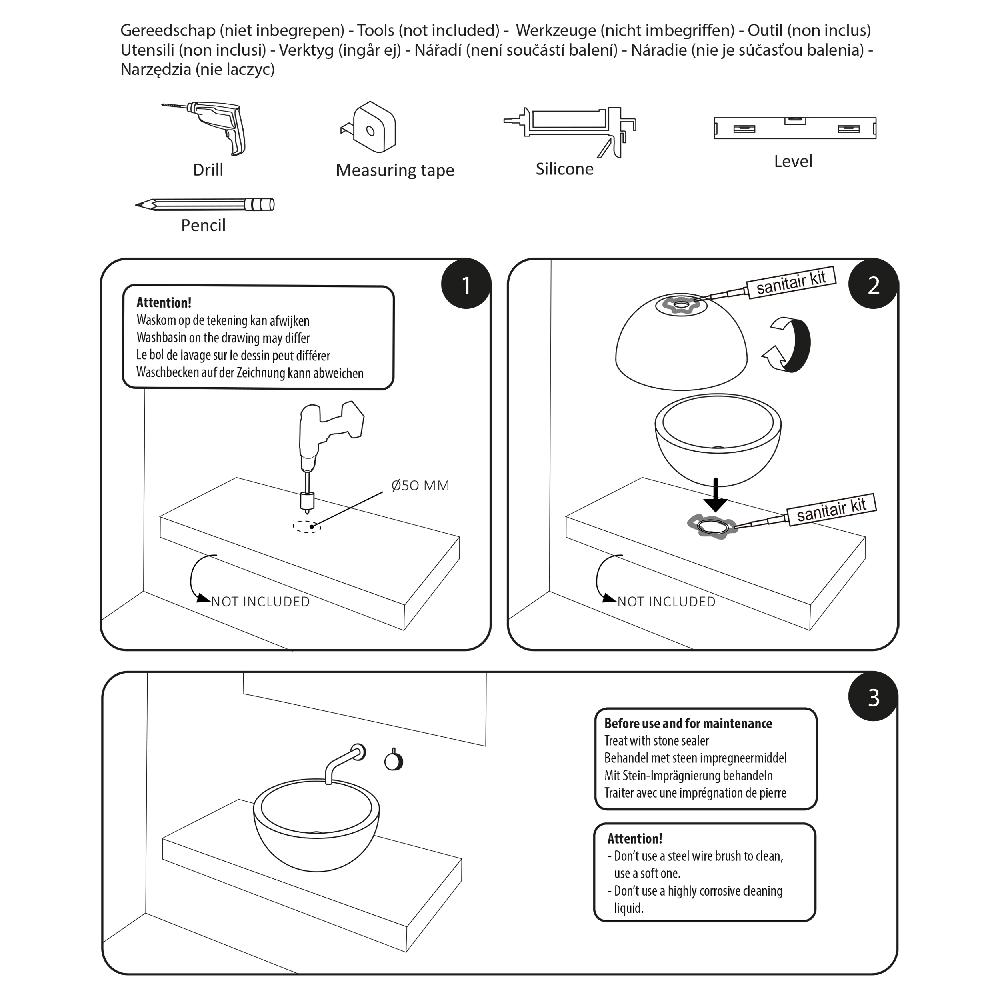 Gereedschap (niet inbegrepen) - Tools (not included) - Werkzeuge (nicht imbegriffen) - Outil (non inclus) Utensili (non inclusi) - Verktyg (ingår ej) - Nářadí (není součástí balení) - Náradie (nie je súčasťou balenia) - Narzędzia (nie laczyc)

Drill

Measuring tape

Silicone

Level

Pencil

1

Attention!
Waskom op de tekening kan afwijken
Washbasin on the drawing may differ
Le bol de lavage sur le dessin peut différer
Waschbecken auf der Zeichnung kann abweichen

Ø50 MM

NOT INCLUDED

2

sanitair kit

sanitair kit

NOT INCLUDED

3

Before use and for maintenance
Treat with stone sealer
Behandel met steen impregneermiddel
Mit Stein-Imprägnierung behandeln
Traiter avec une imprégnation de pierre

Attention!
- Don't use a steel wire brush to clean, use a soft one.
- Don't use a highly corrosive cleaning liquid.