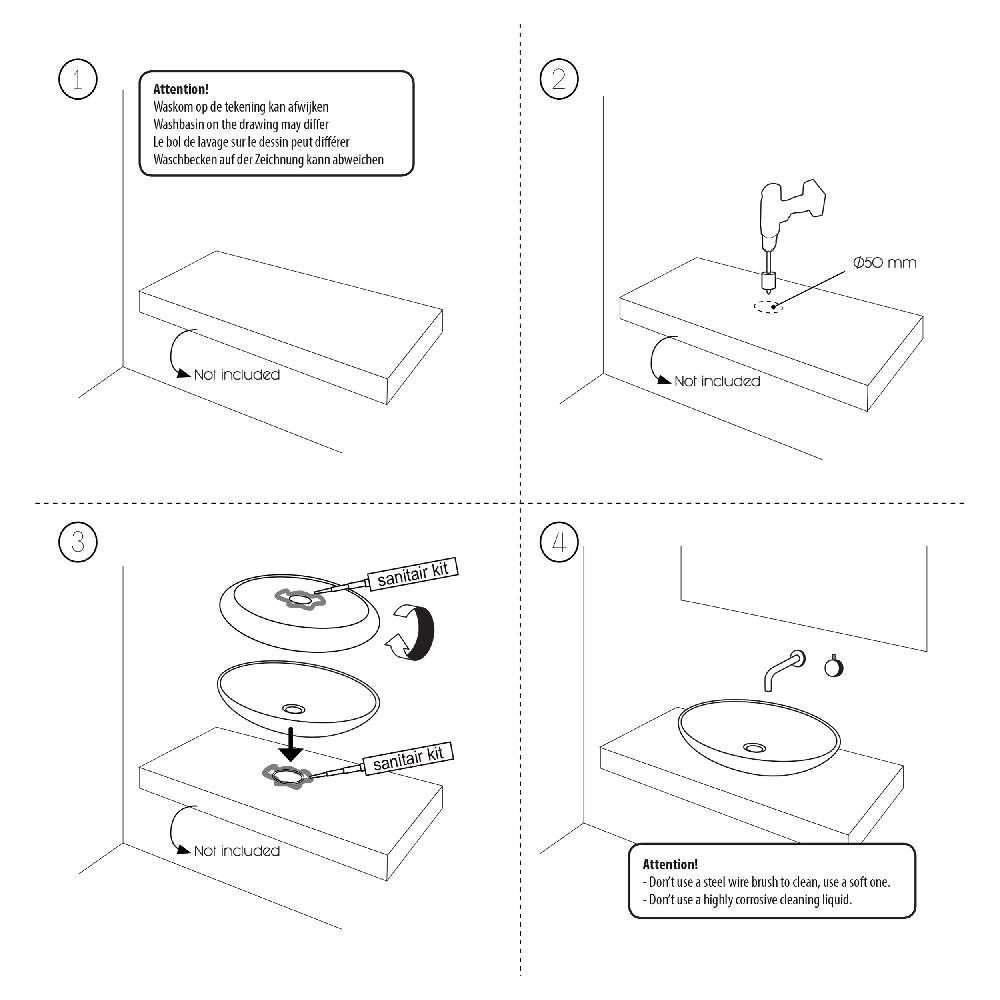 1

Attention!
Waskom op de tekening kan afwijken
Washbasin on the drawing may differ
Le bol de lavage sur le dessin peut différer
Waschbecken auf der Zeichnung kann abweichen

Not included

2

Ø50 mm

Not included

3

sanitair kit

sanitair kit

Not included

4

Attention!
- Don't use a steel wire brush to clean, use a soft one.
- Don't use a highly corrosive cleaning liquid.