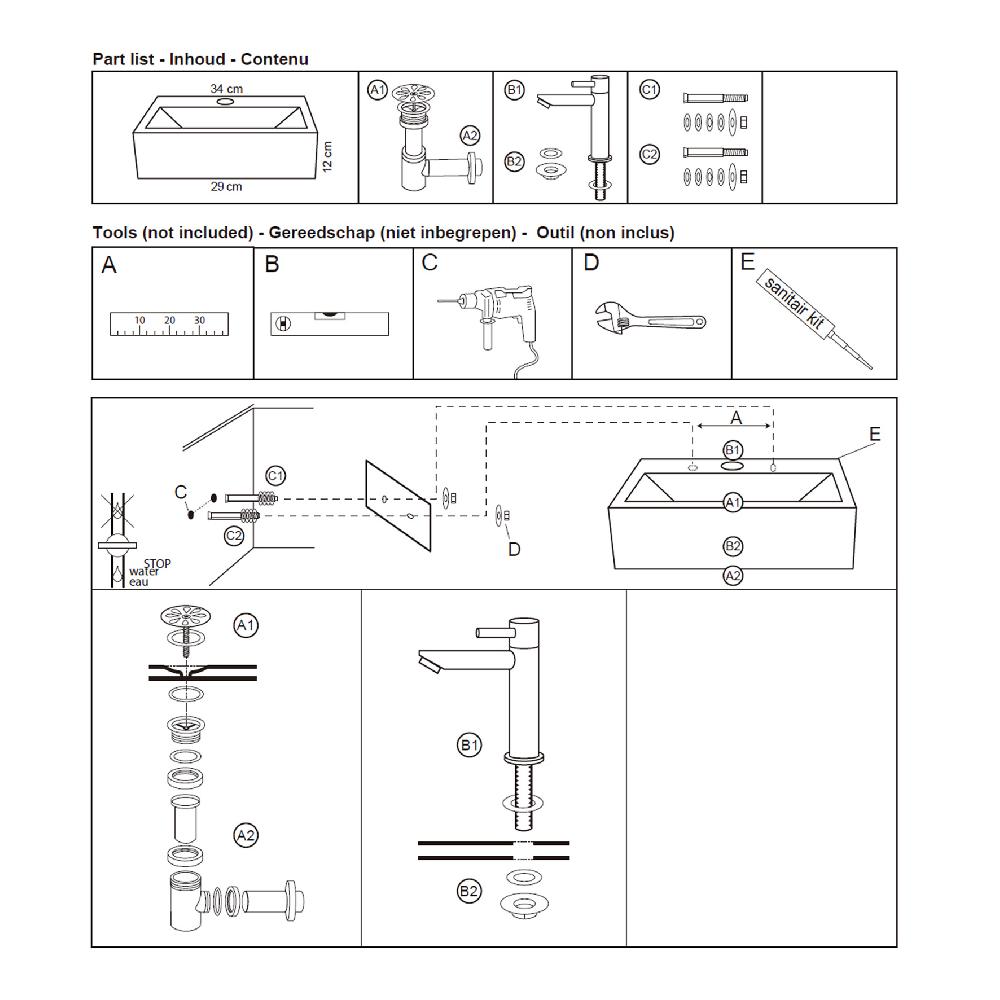 Part list - Inhoud - Contenu

34 cm
12 cm
29 cm

A1
A2

B1
B2

C1
C2

Tools (not included) - Gereedschap (niet inbegrepen) - Outil (non inclus)

A
10 20 30

B

C

D

E
sanitair kit

C
C1
C2
STOP
water
eau
D
A
B1
E
A1
B2
A2

A1
A2

B1
B2