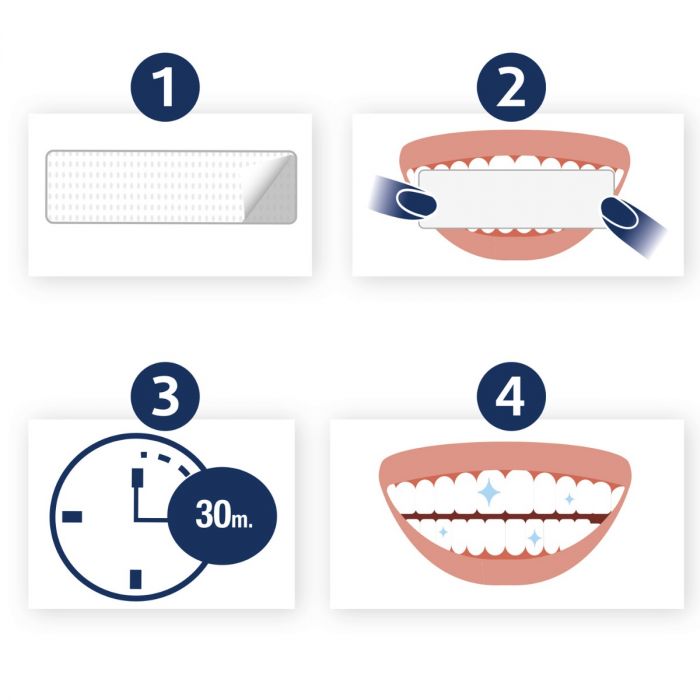 1

2

3

30m.

4